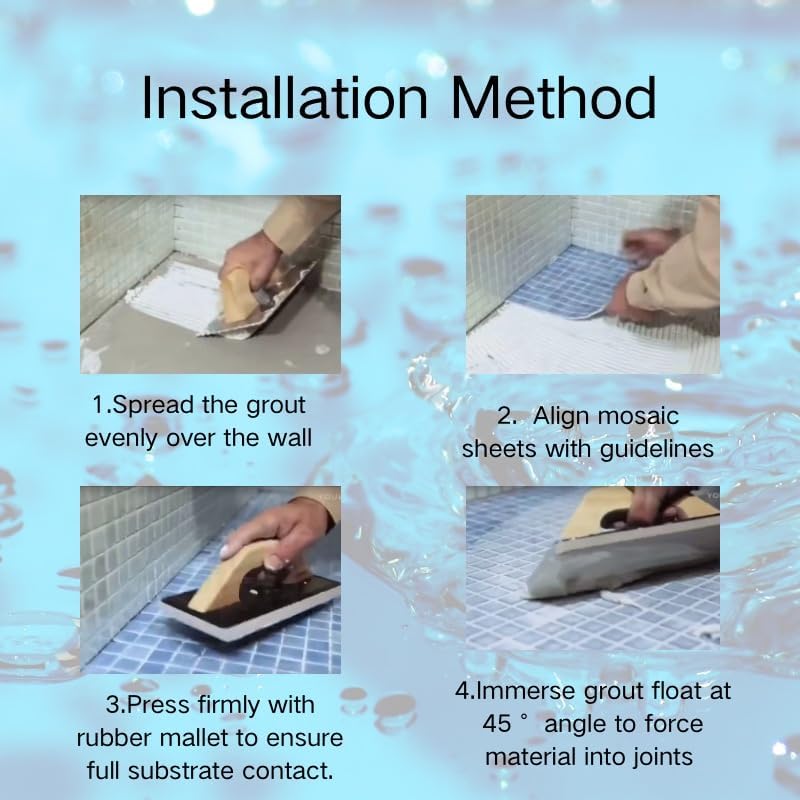 Installation Method

1.Spread the grout evenly over the wall

2. Align mosaic sheets with guidelines

3.Press firmly with rubber mallet to ensure full substrate contact.

4.Immerse grout float at 45 ° angle to force material into joints